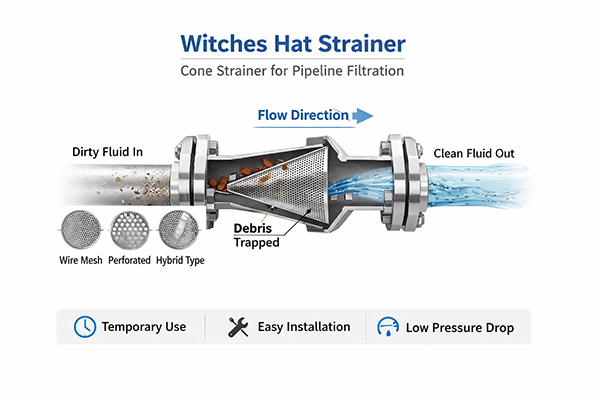 Witches Hat Strainer

Cone Strainer for Pipeline Filtration

Flow Direction

Dirty Fluid In

Clean Fluid Out

Debris Trapped

Wire Mesh Perforated Hybrid Type

Temporary Use

Easy Installation

Low Pressure Drop